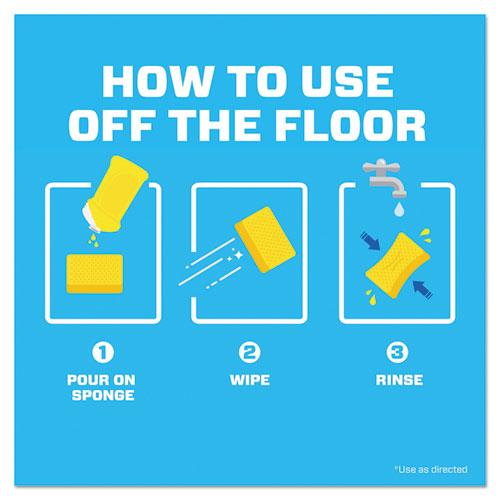 HOW TO USE
OFF THE FLOOR

1
POUR ON SPONGE

2
WIPE

3
RINSE

*Use as directed