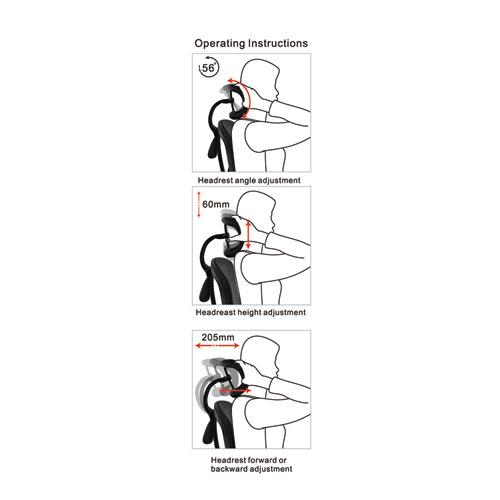 Operating Instructions

56°

Headrest angle adjustment

60mm

Headreast height adjustment

205mm

Headrest forward or backward adjustment