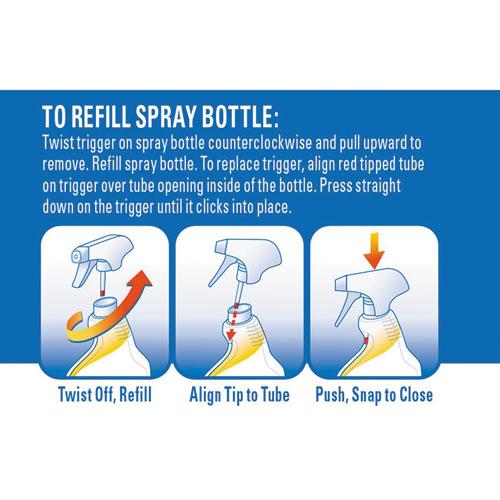 TO REFILL SPRAY BOTTLE:
Twist trigger on spray bottle counterclockwise and pull upward to remove. Refill spray bottle. To replace trigger, align red tipped tube on trigger over tube opening inside of the bottle. Press straight down on the trigger until it clicks into place.

Twist Off, Refill

Align Tip to Tube

Push, Snap to Close