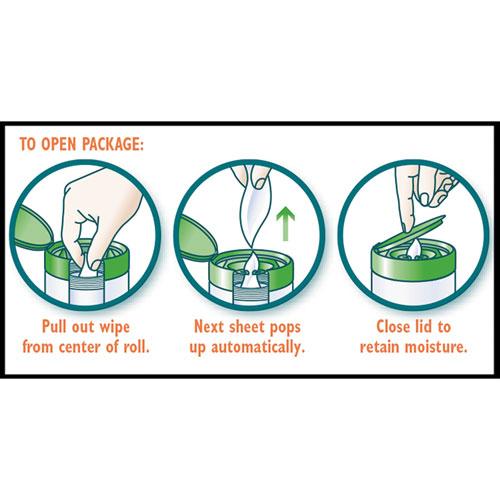 TO OPEN PACKAGE:

Pull out wipe from center of roll.

Next sheet pops up automatically.

Close lid to retain moisture.