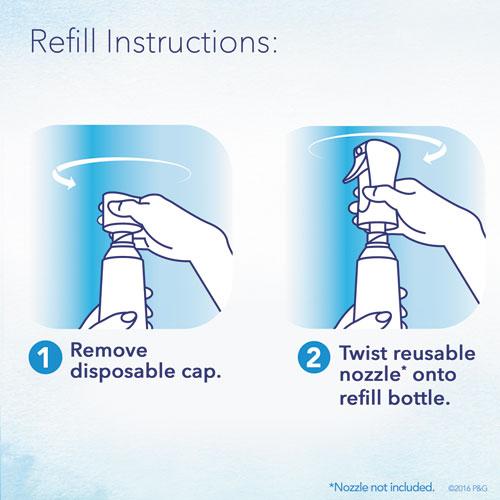 Refill Instructions:

1 Remove disposable cap.

2 Twist reusable nozzle* onto refill bottle.

*Nozzle not included. ©2016 P&G